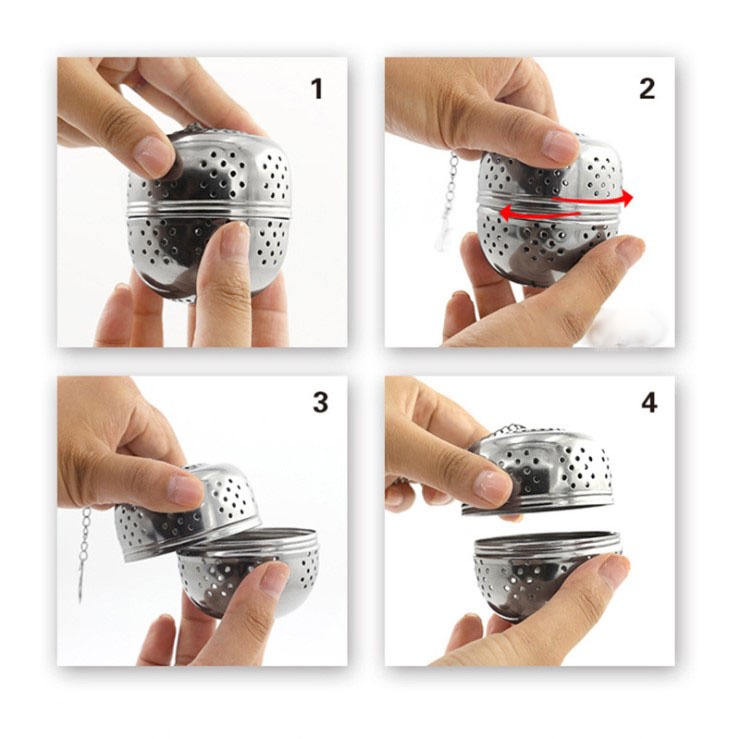 1

2

3

4